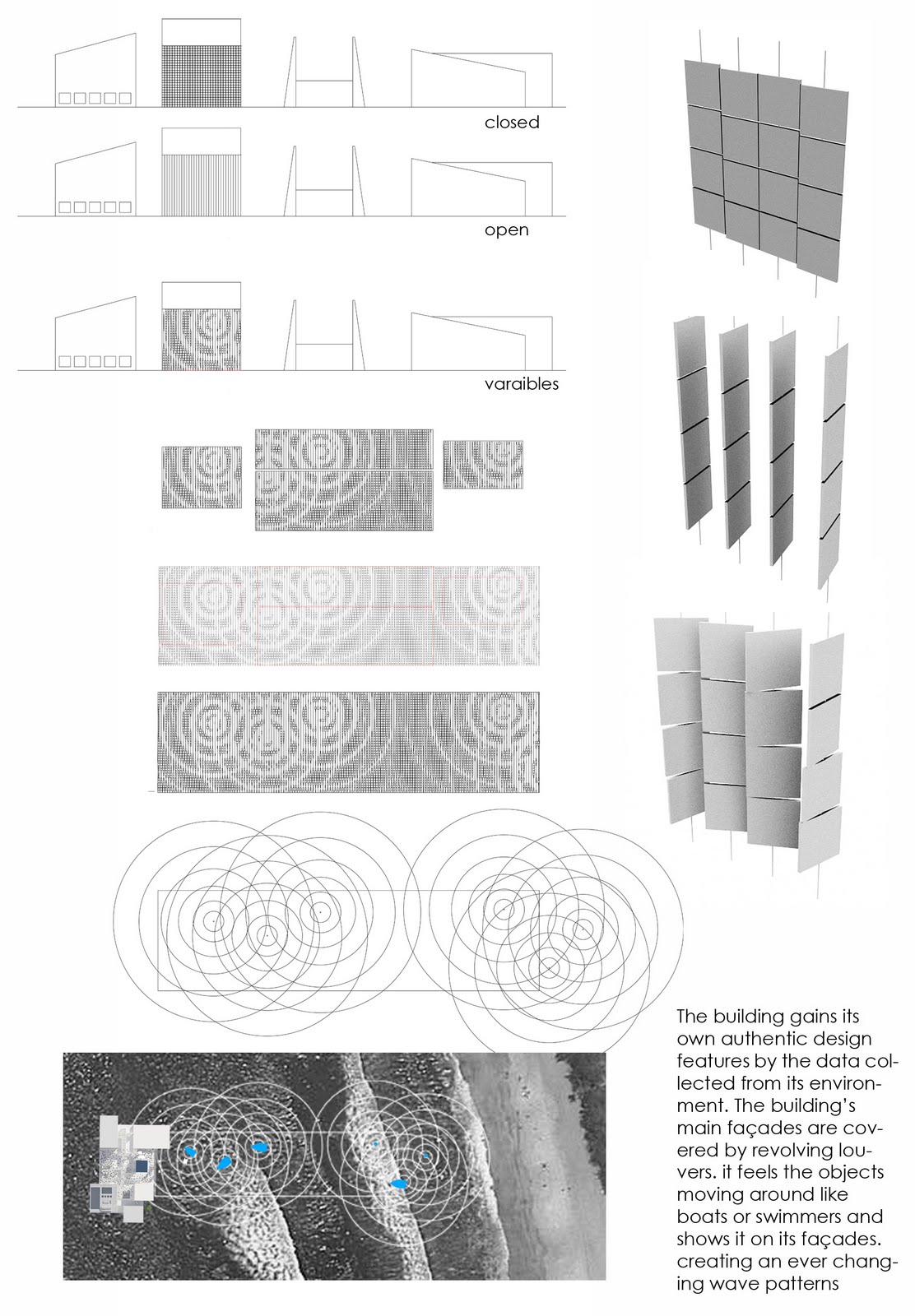 closed

open

varaibles

The building gains its own authentic design features by the data collected from its environment. The building's main façades are covered by revolving louvers. it feels the objects moving around like boats or swimmers and shows it on its façades. creating an ever changing wave patterns